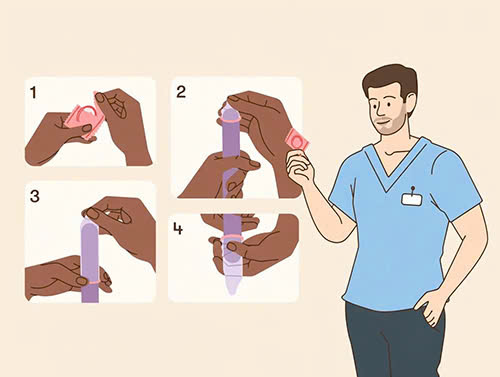 1

2

3

4